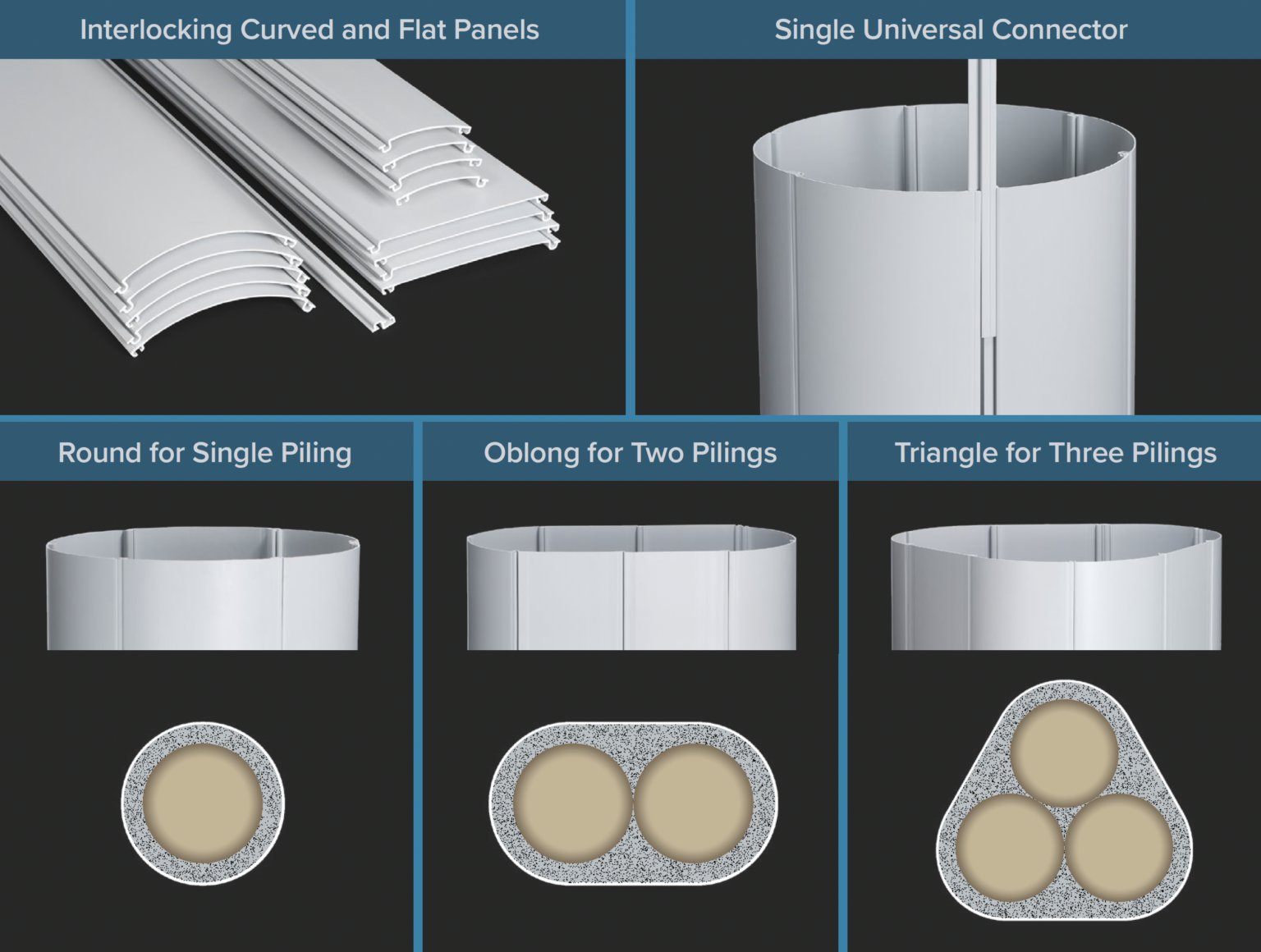 Interlocking Curved and Flat Panels

Single Universal Connector

Round for Single Piling

Oblong for Two Pilings

Triangle for Three Pilings